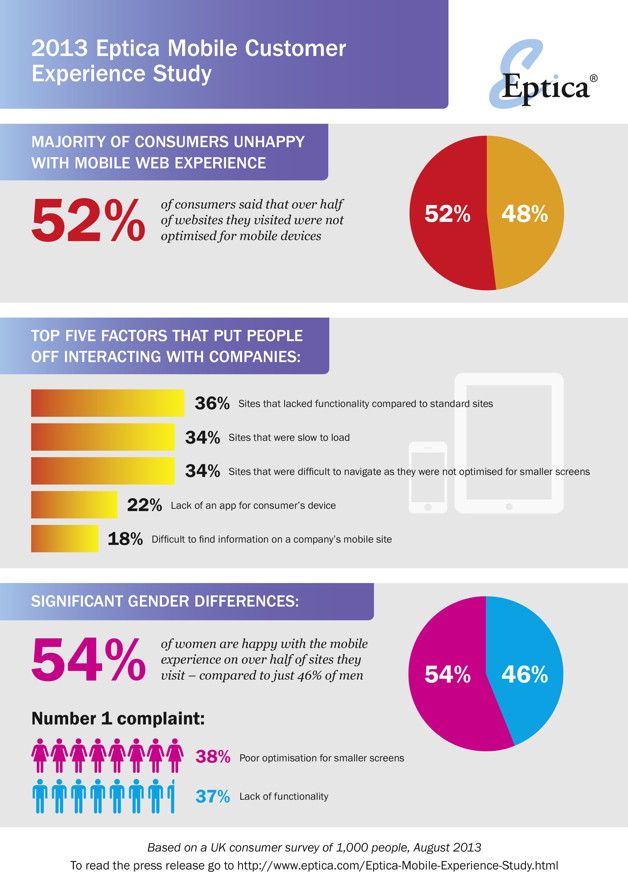 2013 Eptica Mobile Customer Experience Study

Eptica®

MAJORITY OF CONSUMERS UNHAPPY WITH MOBILE WEB EXPERIENCE

52%

of consumers said that over half of websites they visited were not optimised for mobile devices

52% 48%

TOP FIVE FACTORS THAT PUT PEOPLE OFF INTERACTING WITH COMPANIES:

36% Sites that lacked functionality compared to standard sites

34% Sites that were slow to load

34% Sites that were difficult to navigate as they were not optimised for smaller screens

22% Lack of an app for consumer's device

18% Difficult to find information on a company's mobile site

SIGNIFICANT GENDER DIFFERENCES:

54%

of women are happy with the mobile experience on over half of sites they visit – compared to just 46% of men

54% 46%

Number 1 complaint:

38% Poor optimisation for smaller screens

37% Lack of functionality

Based on a UK consumer survey of 1,000 people, August 2013
To read the press release go to http://www.eptica.com/Eptica-Mobile-Experience-Study.html